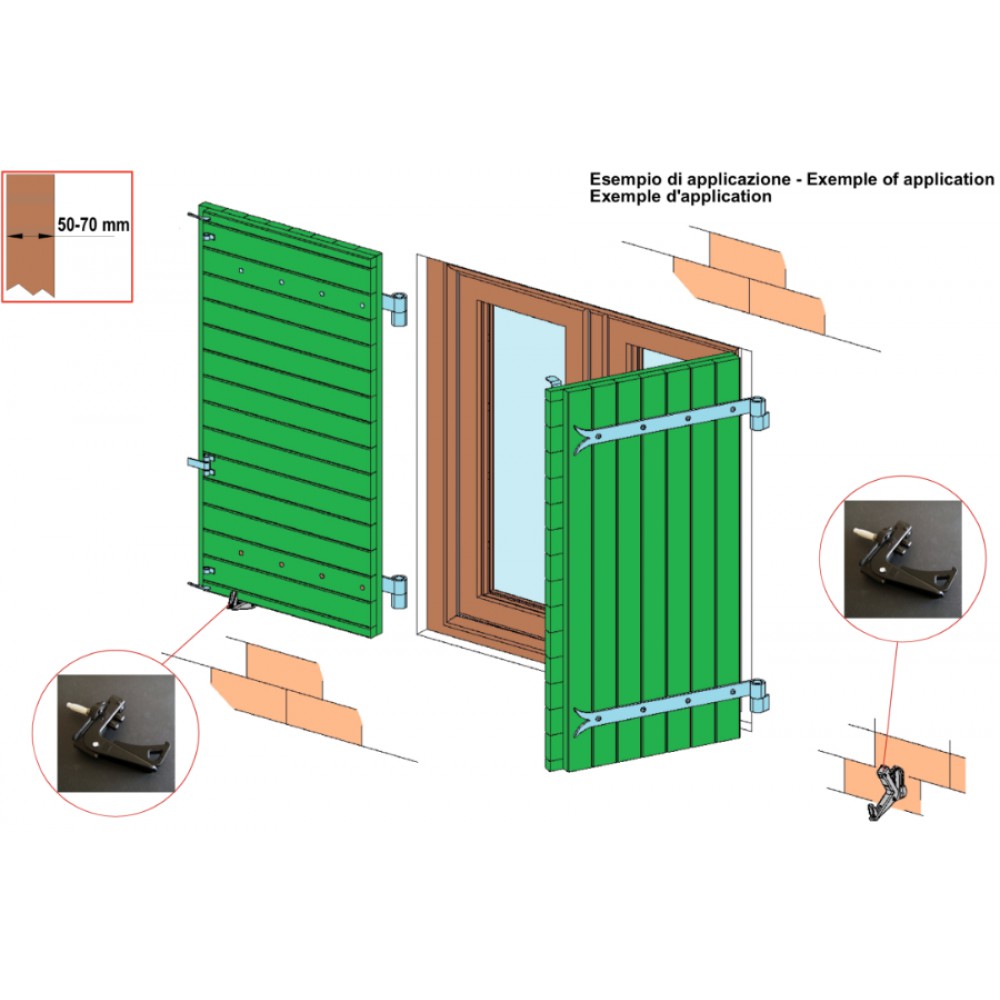 50-70 mm

Esempio di applicazione - Exemple of application
Exemple d'application