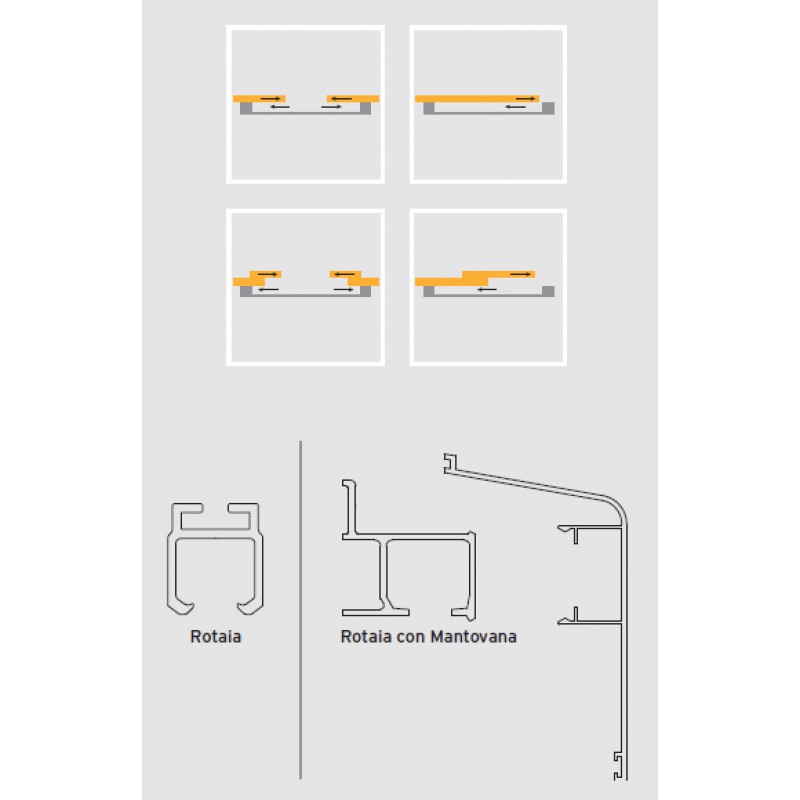 Rotaia

Rotaia con Mantovana