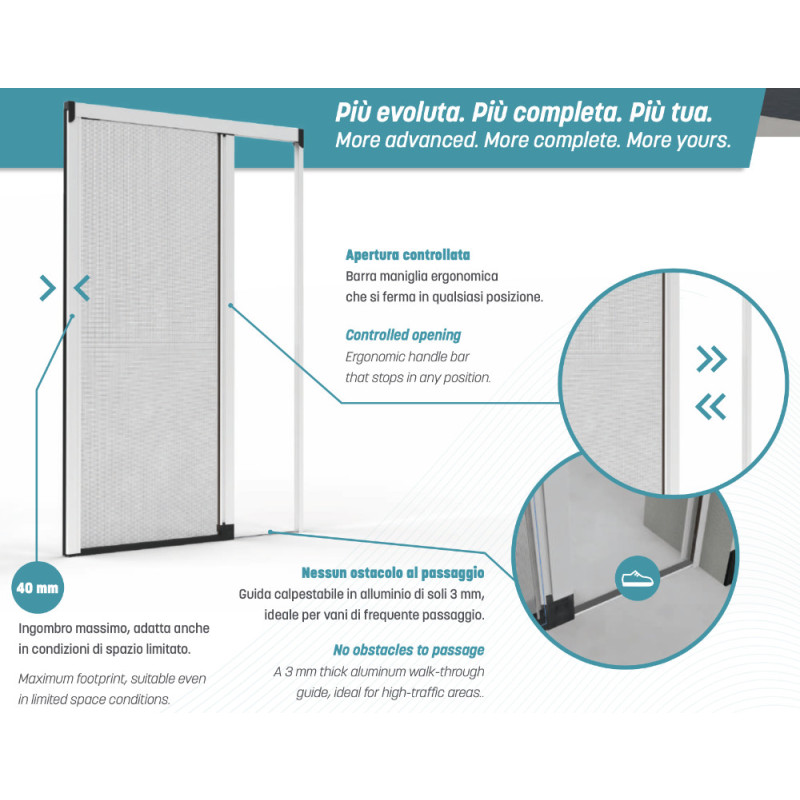 Più evoluta. Più completa. Più tua.
More advanced. More complete. More yours.

Apertura controllata
Barra maniglia ergonomica che si ferma in qualsiasi posizione.

Controlled opening
Ergonomic handle bar that stops in any position.

40 mm

Ingombro massimo, adatta anche in condizioni di spazio limitato.

Maximum footprint, suitable even in limited space conditions.

Nessun ostacolo al passaggio
Guida calpestabile in alluminio di soli 3 mm, ideale per vani di frequente passaggio.

No obstacles to passage
A 3 mm thick aluminum walk-through guide, ideal for high-traffic areas..