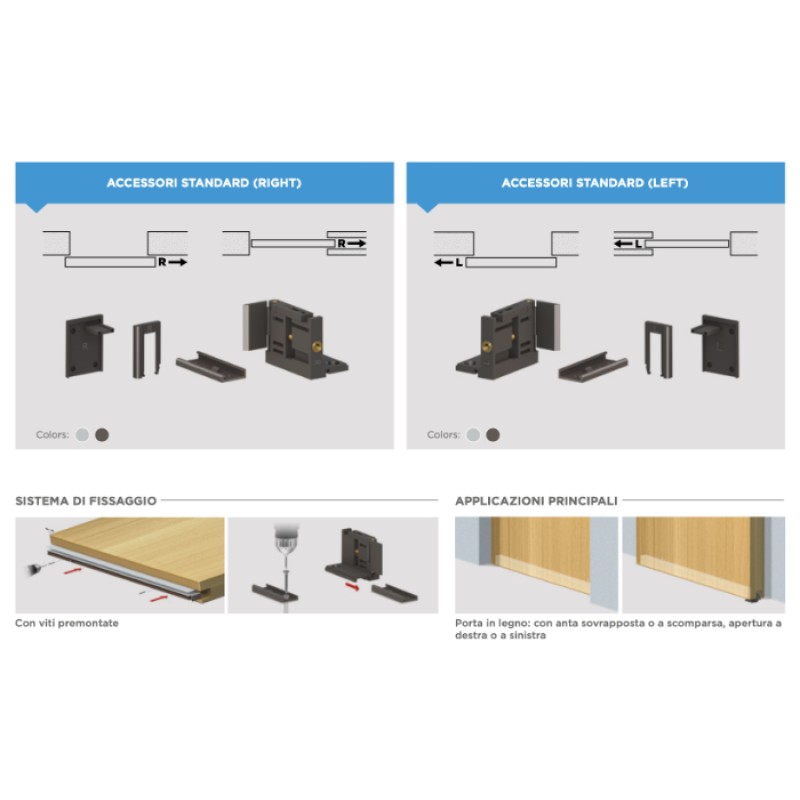 ACCESSORI STANDARD (RIGHT)

R

R

R

Colors:

ACCESSORI STANDARD (LEFT)

L

L

L

Colors:

SISTEMA DI FISSAGGIO

Con viti premontate

APPLICAZIONI PRINCIPALI

Porta in legno: con anta sovrapposta o a scomparsa, apertura a destra o a sinistra