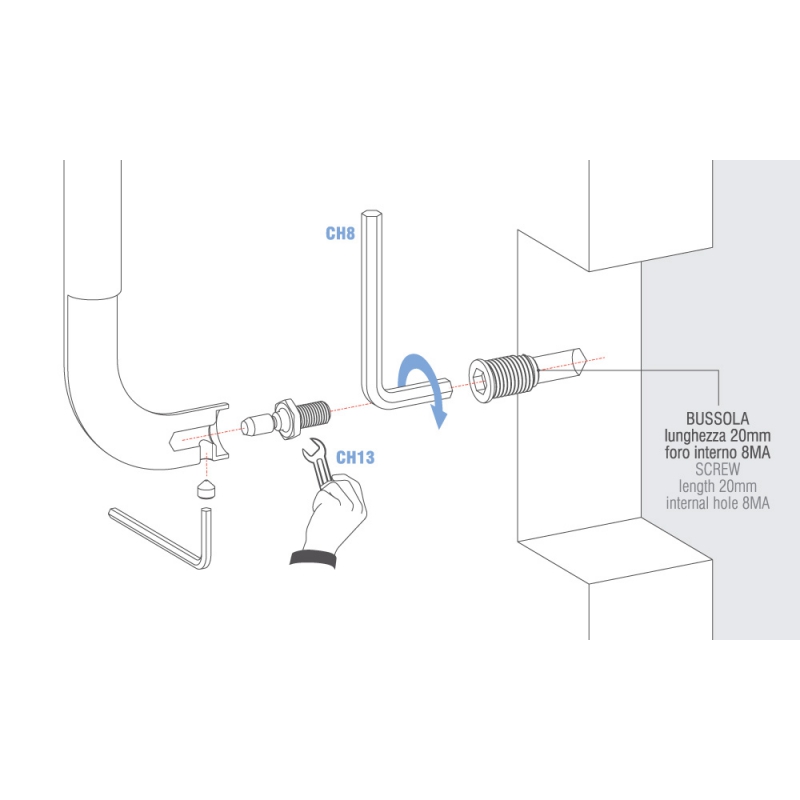 CH8

CH13

BUSSOLA
lunghezza 20mm
foro interno 8MA
SCREW
length 20mm
internal hole 8MA