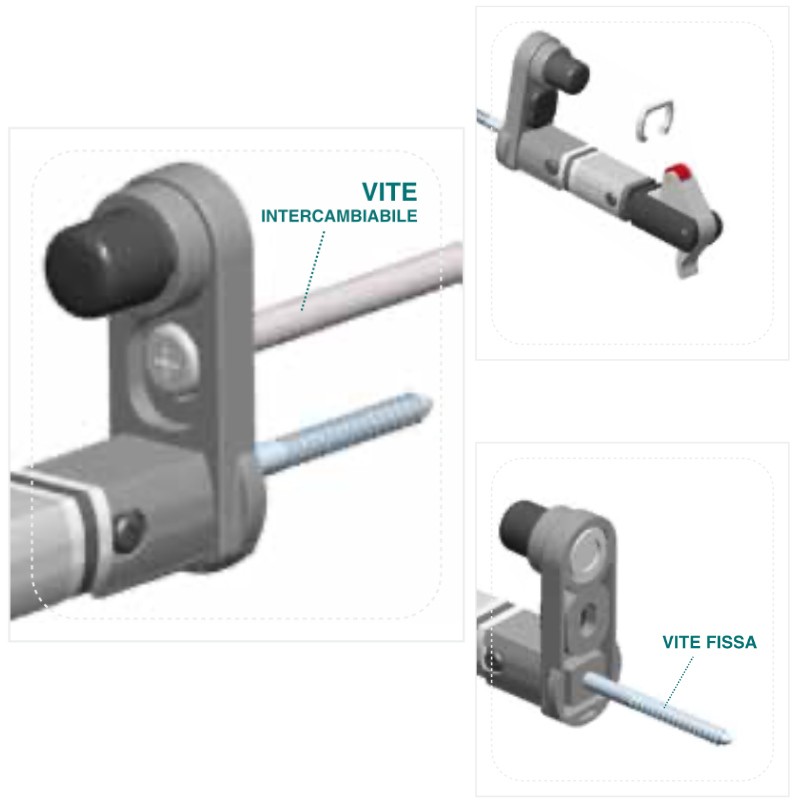 VITE
INTERCAMBIABILE

VITE FISSA