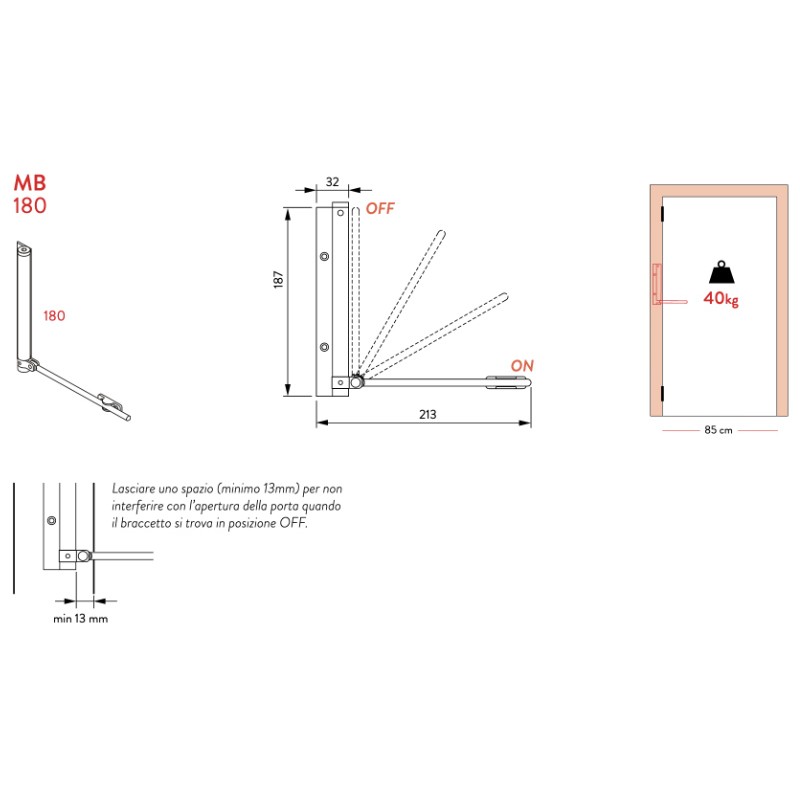 MB
180

180

32

OFF

187

ON

213

40kg

85 cm

Lasciare uno spazio (minimo 13mm) per non interferire con l'apertura della porta quando il braccetto si trova in posizione OFF.

min 13 mm