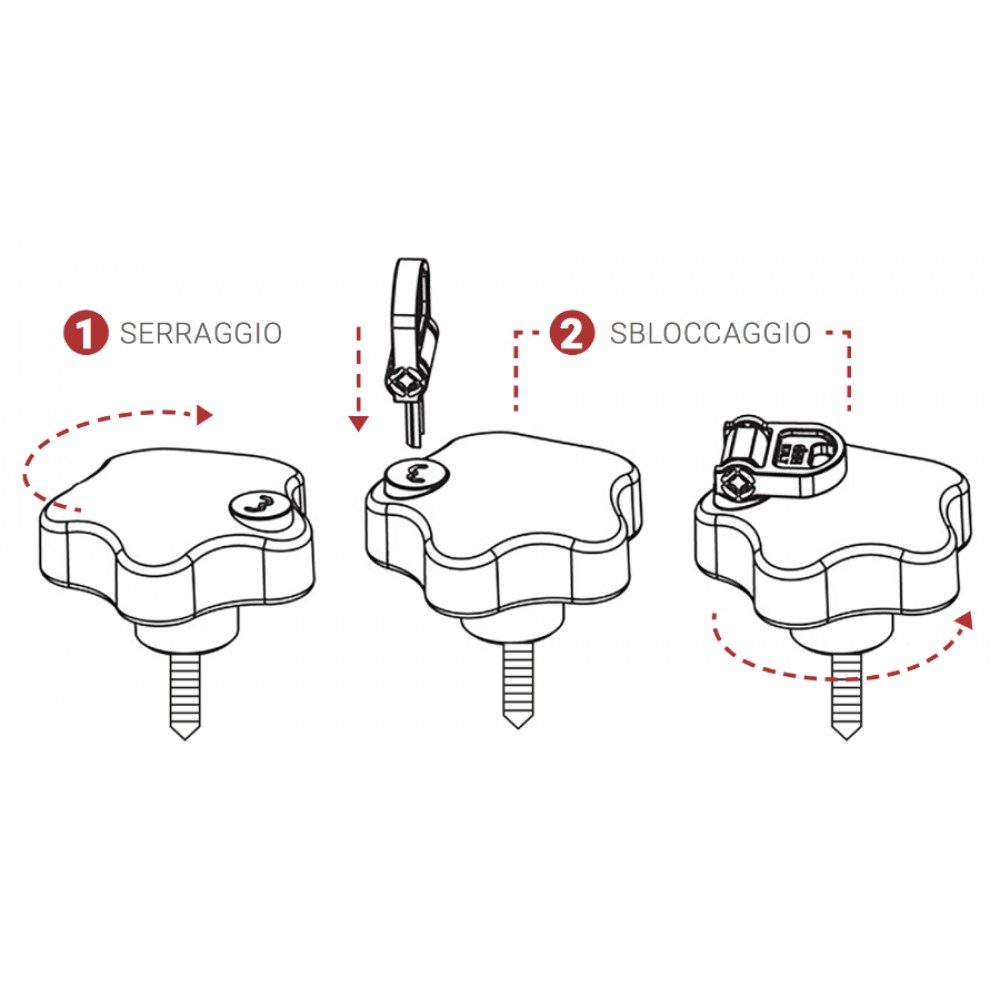 1 SERRAGGIO

2 SBLOCCAGGIO