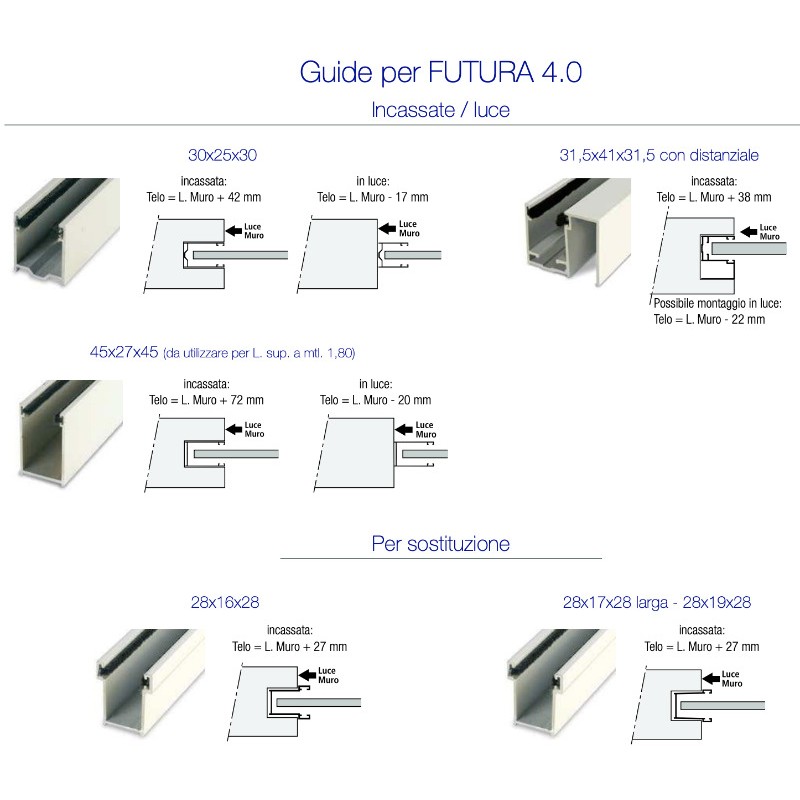 Guide per FUTURA 4.0

Incassate / luce

30x25x30

incassata:
Telo = L. Muro + 42 mm

Luce Muro

in luce:
Telo = L. Muro - 17 mm

Luce Muro

31,5x41x31,5 con distanziale

incassata:
Telo = L. Muro + 38 mm

Luce Muro

Possibile montaggio in luce:
Telo = L. Muro - 22 mm

45x27x45 (da utilizzare per L. sup. a mtl. 1,80)

incassata:
Telo = L. Muro + 72 mm

Luce Muro

in luce:
Telo = L. Muro - 20 mm

Luce Muro

Per sostituzione

28x16x28

incassata:
Telo = L. Muro + 27 mm

Luce Muro

28x17x28 larga - 28x19x28

incassata:
Telo = L. Muro + 27 mm

Luce Muro