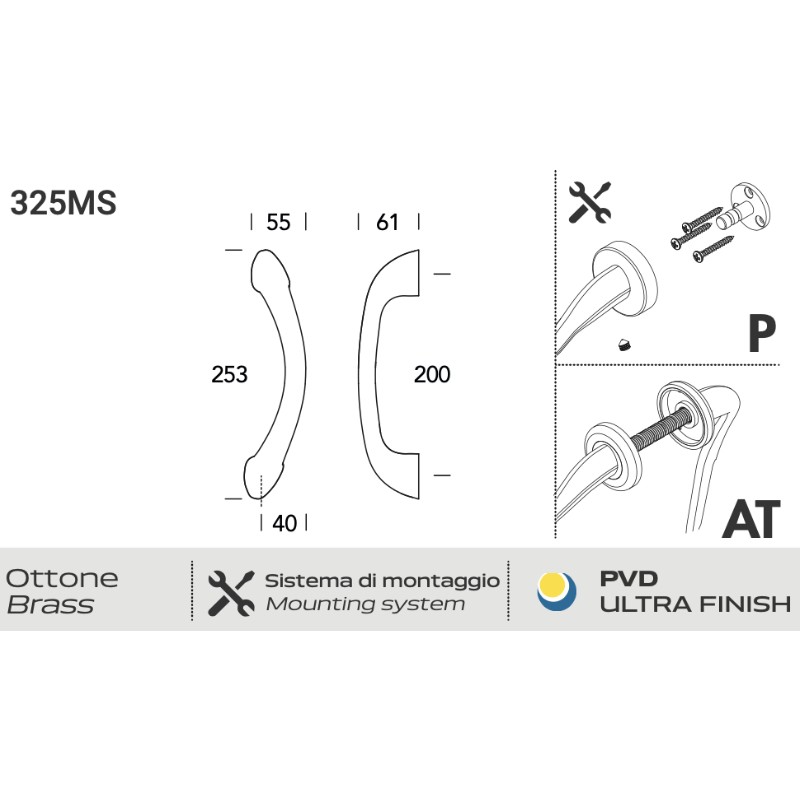 325MS

55

61

253

200

40

P

AT

Ottone
Brass

Sistema di montaggio
Mounting system

PVD
ULTRA FINISH