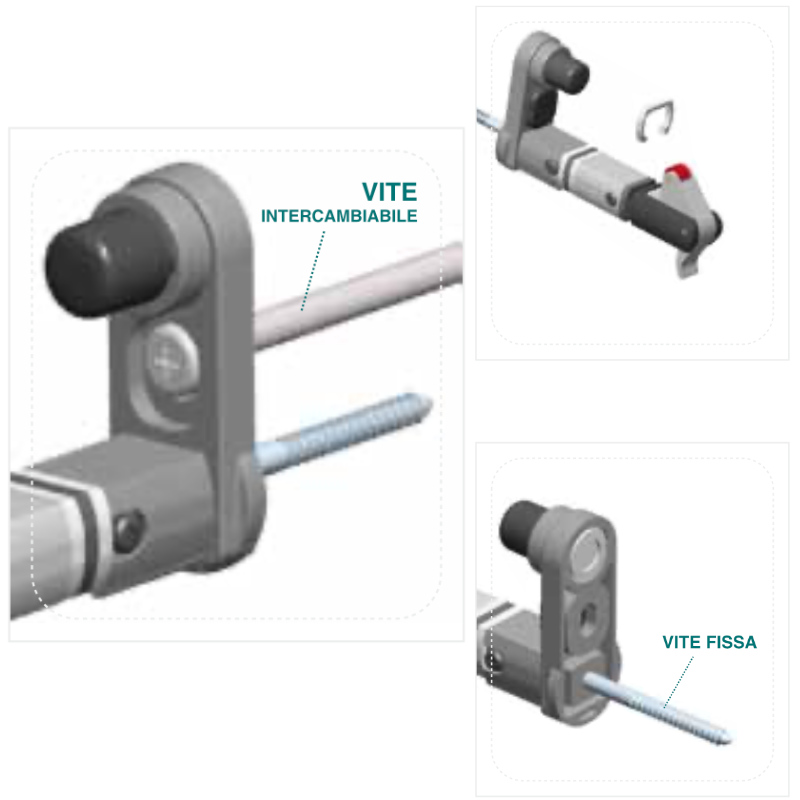 VITE
INTERCAMBIABILE

VITE FISSA