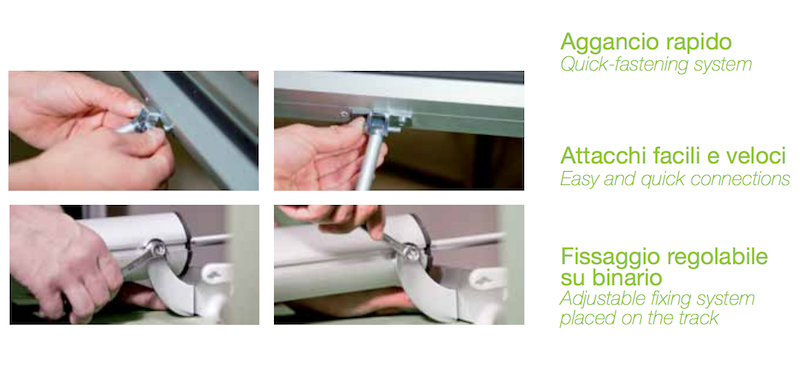 Aggancio rapido
Quick-fastening system

Attacchi facili e veloci
Easy and quick connections

Fissaggio regolabile su binario
Adjustable fixing system placed on the track